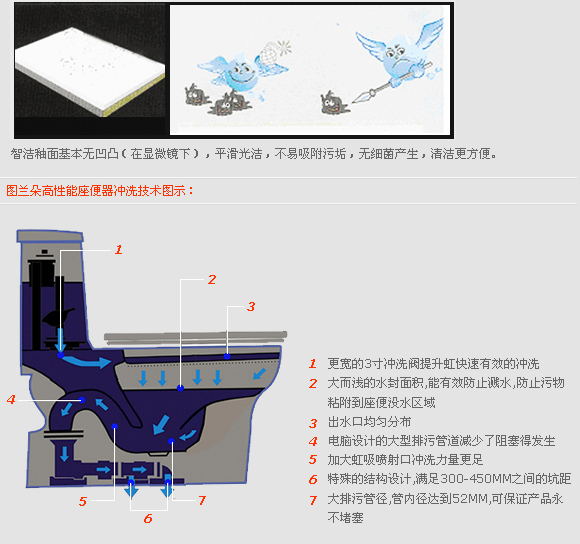 智洁釉面基本无凹凸（在显微镜下），平滑光洁，不易吸附污垢，无细菌产生，清洁更方便。

图兰朵高性能座便器冲洗技术图示：

1

2

3

4

5

6

7

1 更宽的3寸冲洗阀提升虹快速有效的冲洗
2 大而浅的水封面积,能有效防止溅水,防止污物粘附到座便设水区域
3 出水口均匀分布
4 电脑设计的大型排污管道减少了阻塞得发生
5 加大虹吸喷射口冲洗力量更足
6 特殊的结构设计,满足300-450MM之间的坑距
7 大排污管径,管内径达到52MM,可保证产品永不堵塞